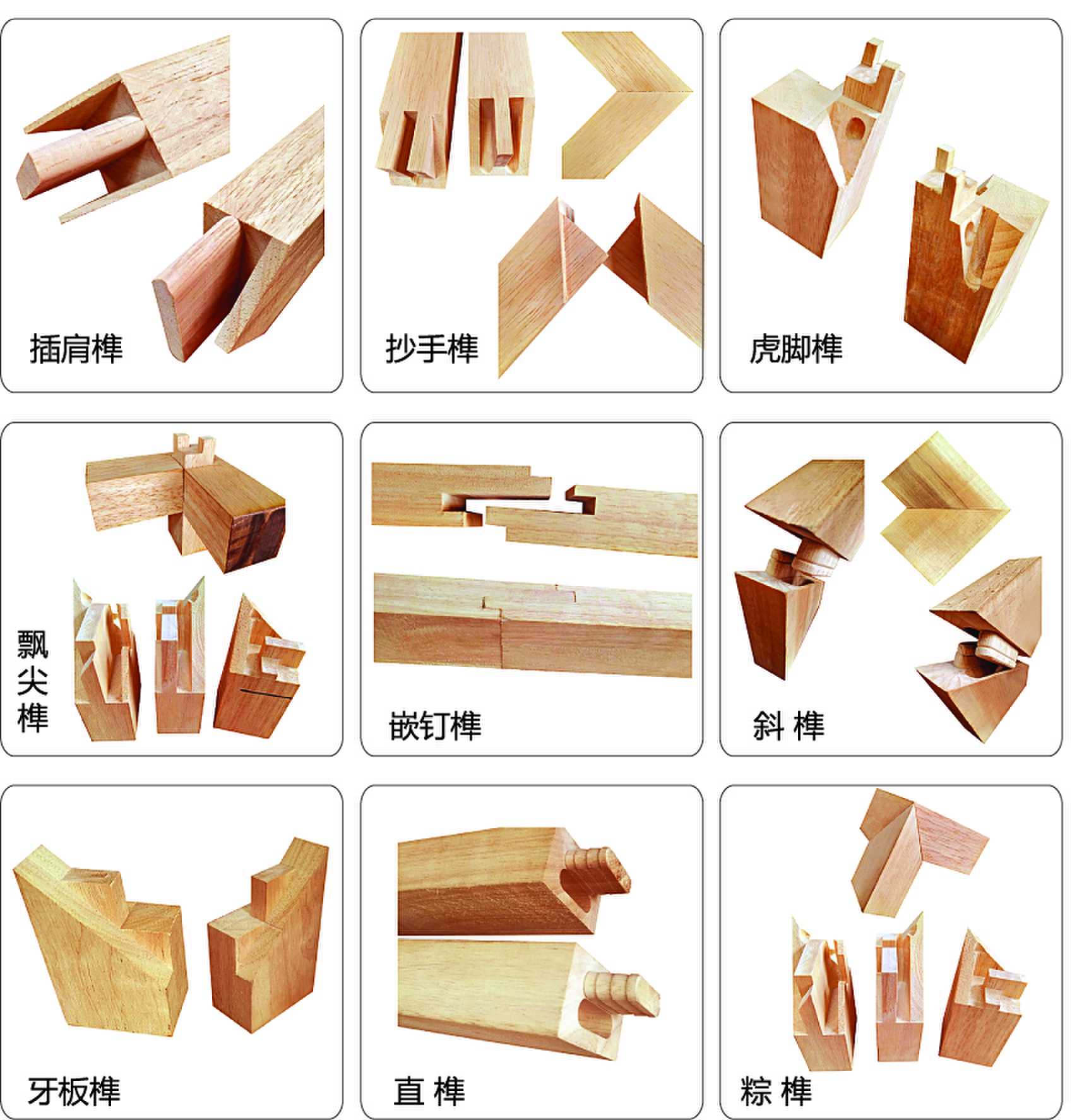 插肩榫

抄手榫

虎脚榫

飘尖榫

嵌钉榫

斜 榫

牙板榫

直 榫

粽 榫